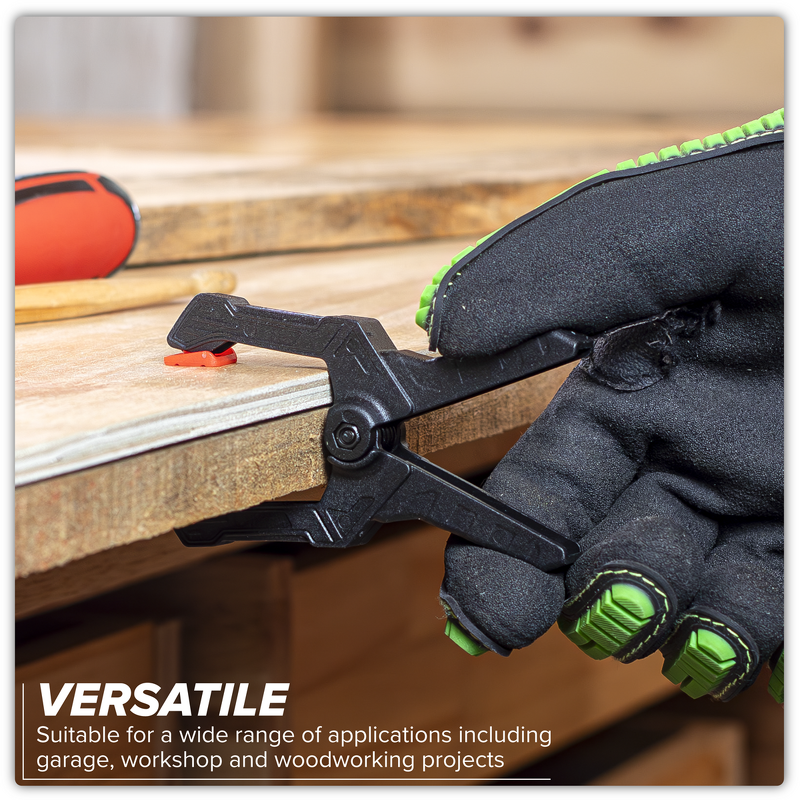 VERSATILE

Suitable for a wide range of applications including garage, workshop and woodworking projects