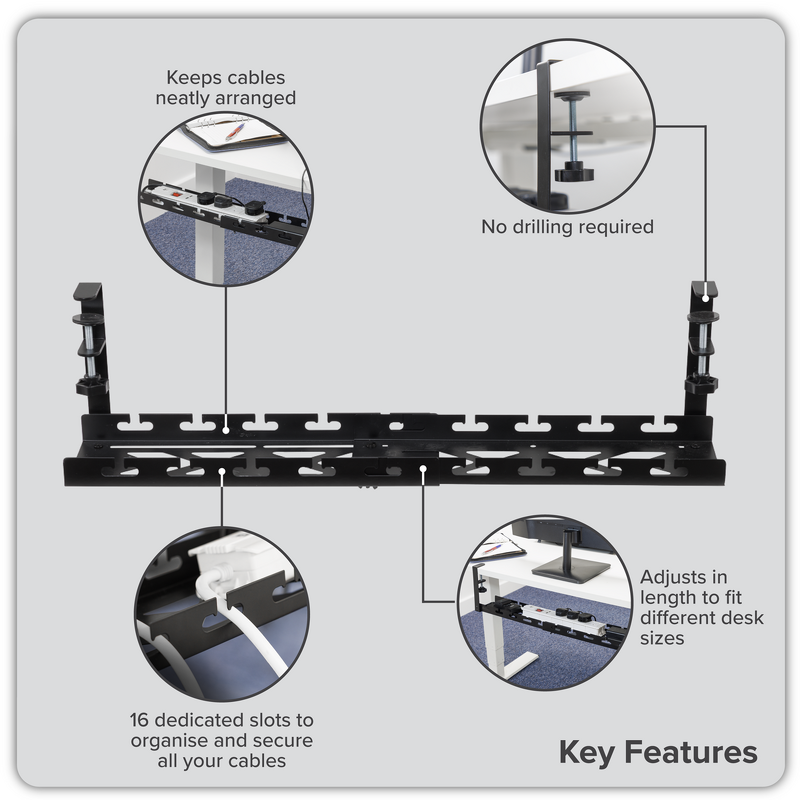 Keeps cables neatly arranged

No drilling required

Adjusts in length to fit different desk sizes

16 dedicated slots to organise and secure all your cables

Key Features